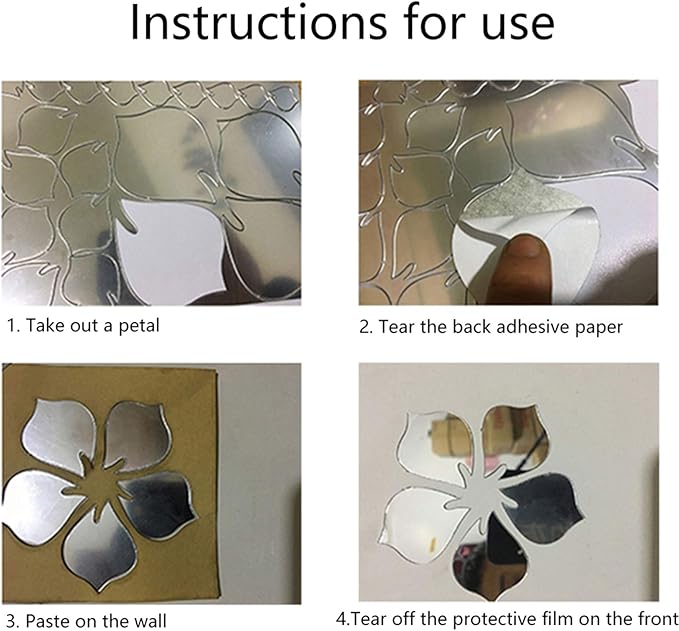 Instructions for use

1. Take out a petal

2. Tear the back adhesive paper

3. Paste on the wall

4.Tear off the protective film on the front